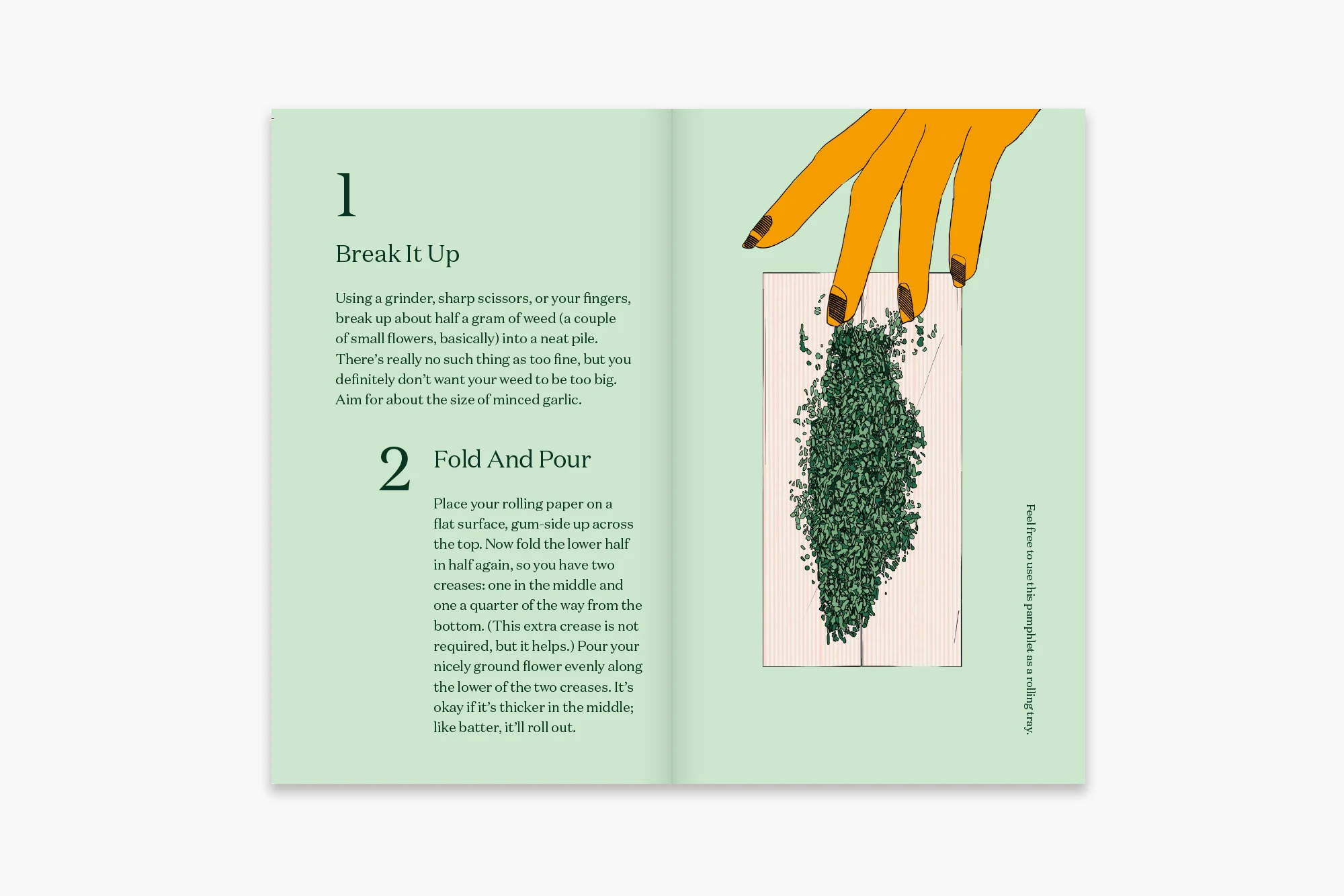 1

Break It Up

Using a grinder, sharp scissors, or your fingers, break up about half a gram of weed (a couple of small flowers, basically) into a neat pile. There's really no such thing as too fine, but you definitely don't want your weed to be too big. Aim for about the size of minced garlic.

2

Fold And Pour

Place your rolling paper on a flat surface, gum-side up across the top. Now fold the lower half in half again, so you have two creases: one in the middle and one a quarter of the way from the bottom. (This extra crease is not required, but it helps.) Pour your nicely ground flower evenly along the lower of the two creases. It's okay if it's thicker in the middle; like batter, it'll roll out.

Feel free to use this pamphlet as a rolling tray.